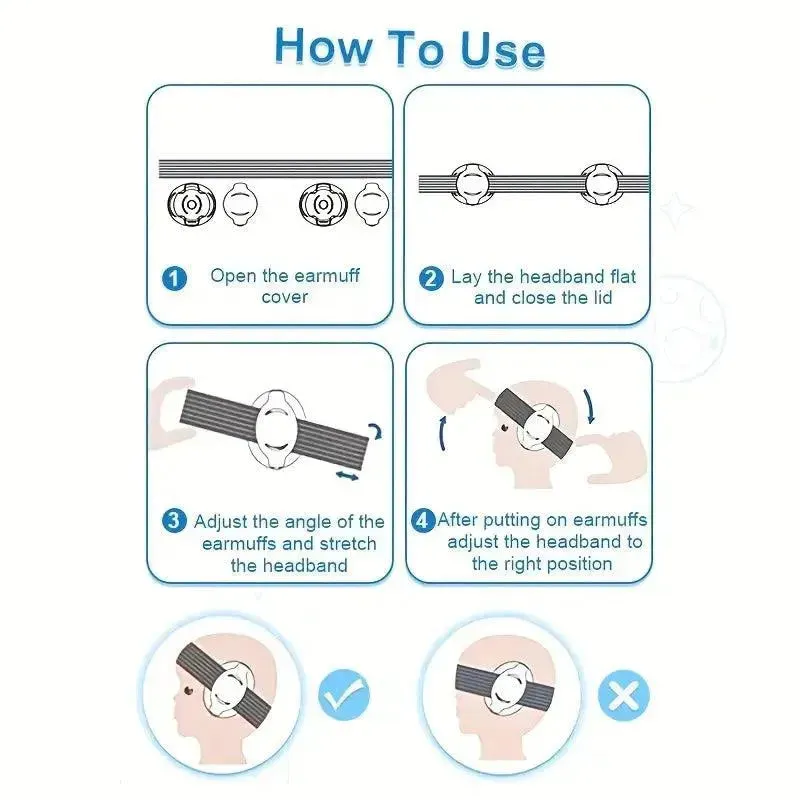 How To Use

1 Open the earmuff cover

2 Lay the headband flat and close the lid

3 Adjust the angle of the earmuffs and stretch the headband

4 After putting on earmuffs adjust the headband to the right position