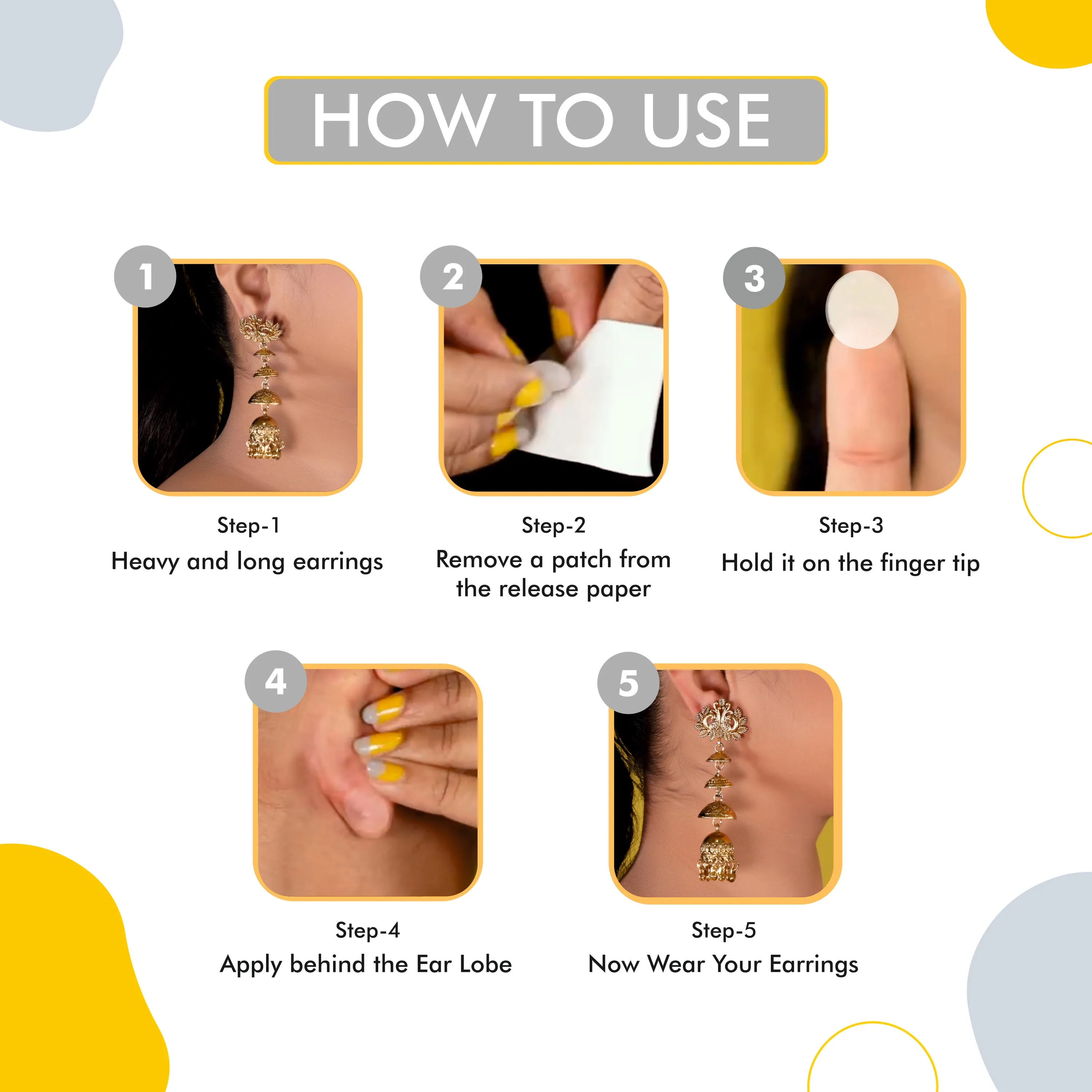 HOW TO USE

1

Step-1
Heavy and long earrings

2

Step-2
Remove a patch from the release paper

3

Step-3
Hold it on the finger tip

4

Step-4
Apply behind the Ear Lobe

5

Step-5
Now Wear Your Earrings